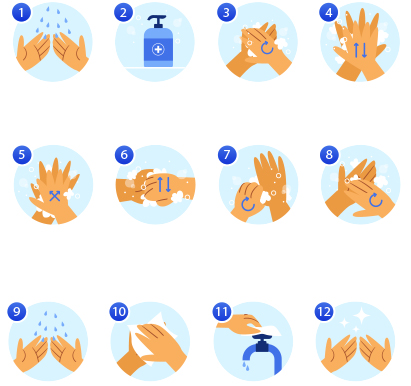 1
2
3
4
5
6
7
8
9
10
11
12