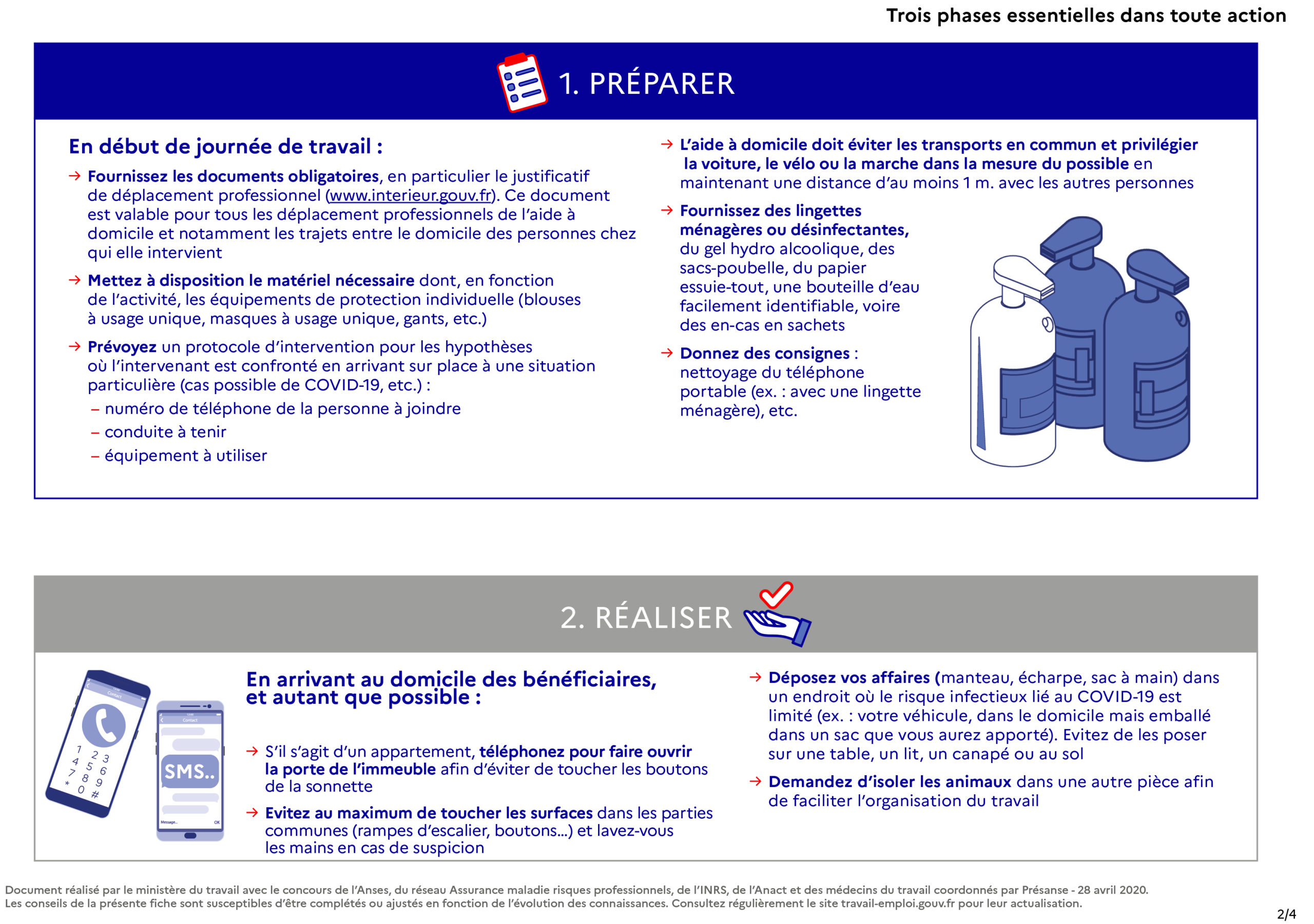 Trois phases essentielles dans toute action

1. PRÉPARER

En début de journée de travail :

→ Fournissez les documents obligatoires, en particulier le justificatif de déplacement professionnel (www.interieur.gouv.fr). Ce document est valable pour tous les déplacement professionnels de l'aide à domicile et notamment les trajets entre le domicile des personnes chez qui elle intervient

→ Mettez à disposition le matériel nécessaire dont, en fonction de l'activité, les équipements de protection individuelle (blouses à usage unique, masques à usage unique, gants, etc.)

→ Prévoyez un protocole d'intervention pour les hypothèses où l'intervenant est confronté en arrivant sur place à une situation particulière (cas possible de COVID-19, etc.) :
– numéro de téléphone de la personne à joindre
– conduite à tenir
– équipement à utiliser

→ L'aide à domicile doit éviter les transports en commun et privilégier la voiture, le vélo ou la marche dans la mesure du possible en maintenant une distance d'au moins 1 m. avec les autres personnes

→ Fournissez des lingettes ménagères ou désinfectantes, du gel hydro alcoolique, des sacs-poubelle, du papier essuie-tout, une bouteille d'eau facilement identifiable, voire des en-cas en sachets

→ Donnez des consignes : nettoyage du téléphone portable (ex. : avec une lingette ménagère), etc.

2. RÉALISER

Contact
1 2 3 4 5 6 7 8 9 * 0 #
Contact
SMS..
Message... OK

En arrivant au domicile des bénéficiaires, et autant que possible :

→ S'il s'agit d'un appartement, téléphonez pour faire ouvrir la porte de l'immeuble afin d'éviter de toucher les boutons de la sonnette

→ Evitez au maximum de toucher les surfaces dans les parties communes (rampes d'escalier, boutons...) et lavez-vous les mains en cas de suspicion

→ Déposez vos affaires (manteau, écharpe, sac à main) dans un endroit où le risque infectieux lié au COVID-19 est limité (ex. : votre véhicule, dans le domicile mais emballé dans un sac que vous aurez apporté). Evitez de les poser sur une table, un lit, un canapé ou au sol

→ Demandez d'isoler les animaux dans une autre pièce afin de faciliter l'organisation du travail

Document réalisé par le ministère du travail avec le concours de l'Anses, du réseau Assurance maladie risques professionnels, de l'INRS, de l'Anact et des médecins du travail coordonnés par Présanse - 28 avril 2020.
Les conseils de la présente fiche sont susceptibles d'être complétés ou ajustés en fonction de l'évolution des connaissances. Consultez régulièrement le site travail-emploi.gouv.fr pour leur actualisation.

2/4